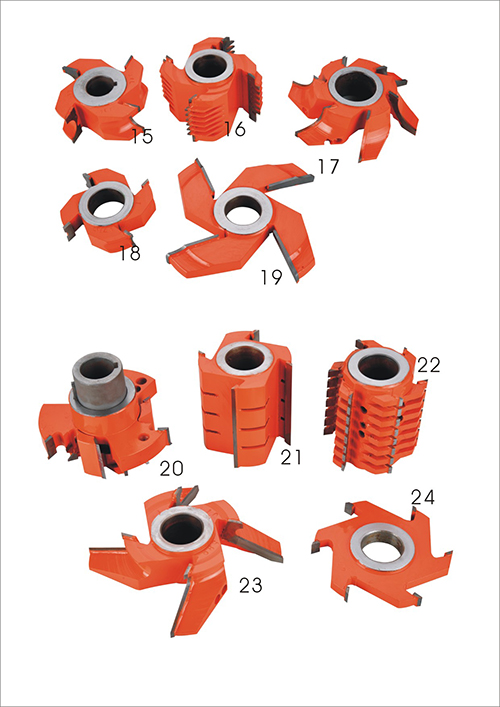 15
16
17
18
19
20
21
22
23
24