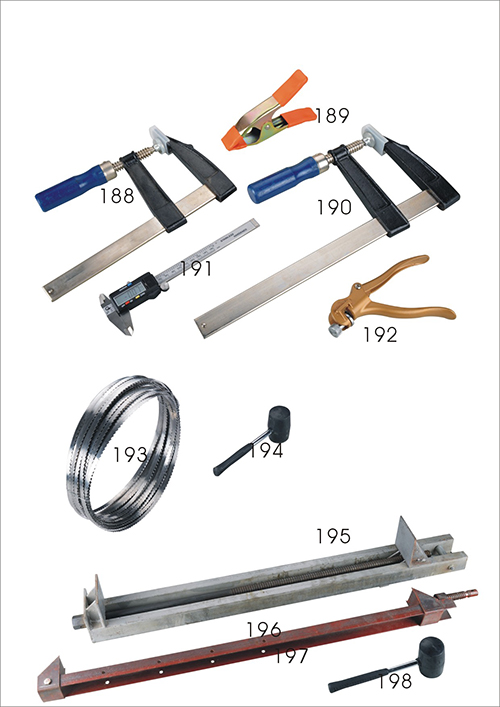 189
188
190
191
192
193
194
195
196
197
198